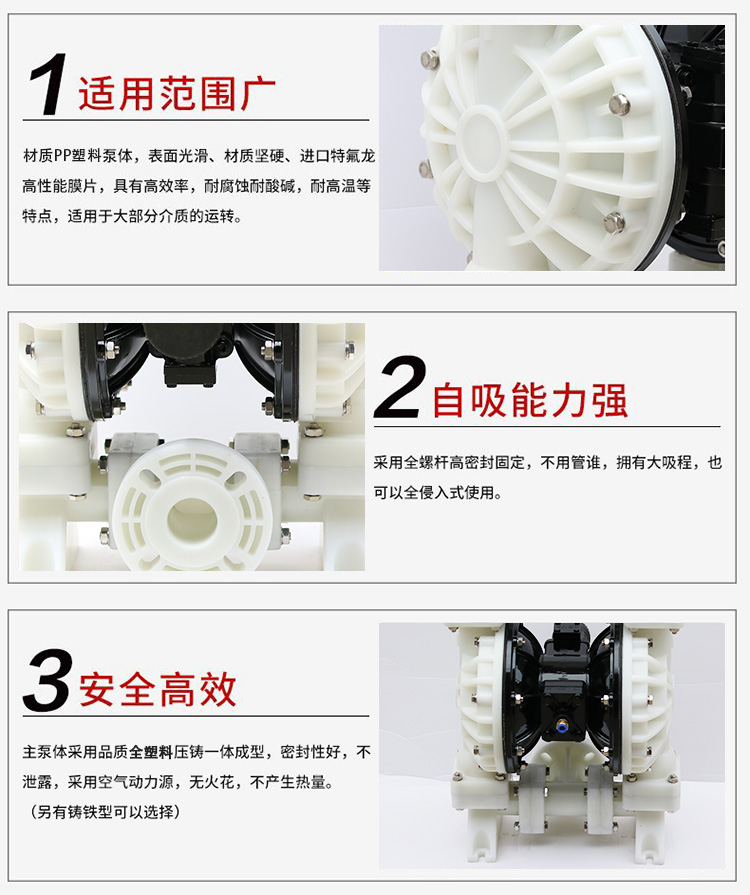 1 适用范围广

材质PP塑料泵体，表面光滑、材质坚硬、进口特氟龙高性能膜片，具有高效率，耐腐蚀耐酸碱，耐高温等特点，适用于大部分介质的运转。

2 自吸能力强

采用全螺杆高密封固定，不用管谁，拥有大吸程，也可以全侵入式使用。

3 安全高效

主泵体采用品质全塑料压铸一体成型，密封性好，不泄露，采用空气动力源，无火花，不产生热量。

（另有铸铁型可以选择）